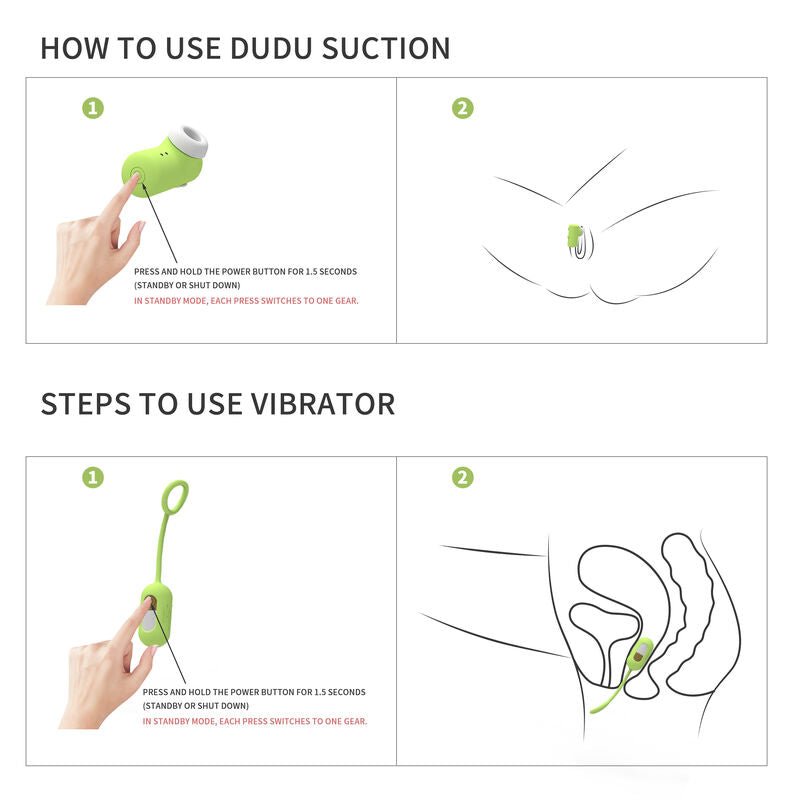 HOW TO USE DUDU SUCTION

1

PRESS AND HOLD THE POWER BUTTON FOR 1.5 SECONDS (STANDBY OR SHUT DOWN)
IN STANDBY MODE, EACH PRESS SWITCHES TO ONE GEAR.

2

STEPS TO USE VIBRATOR

1

PRESS AND HOLD THE POWER BUTTON FOR 1.5 SECONDS (STANDBY OR SHUT DOWN)
IN STANDBY MODE, EACH PRESS SWITCHES TO ONE GEAR.

2